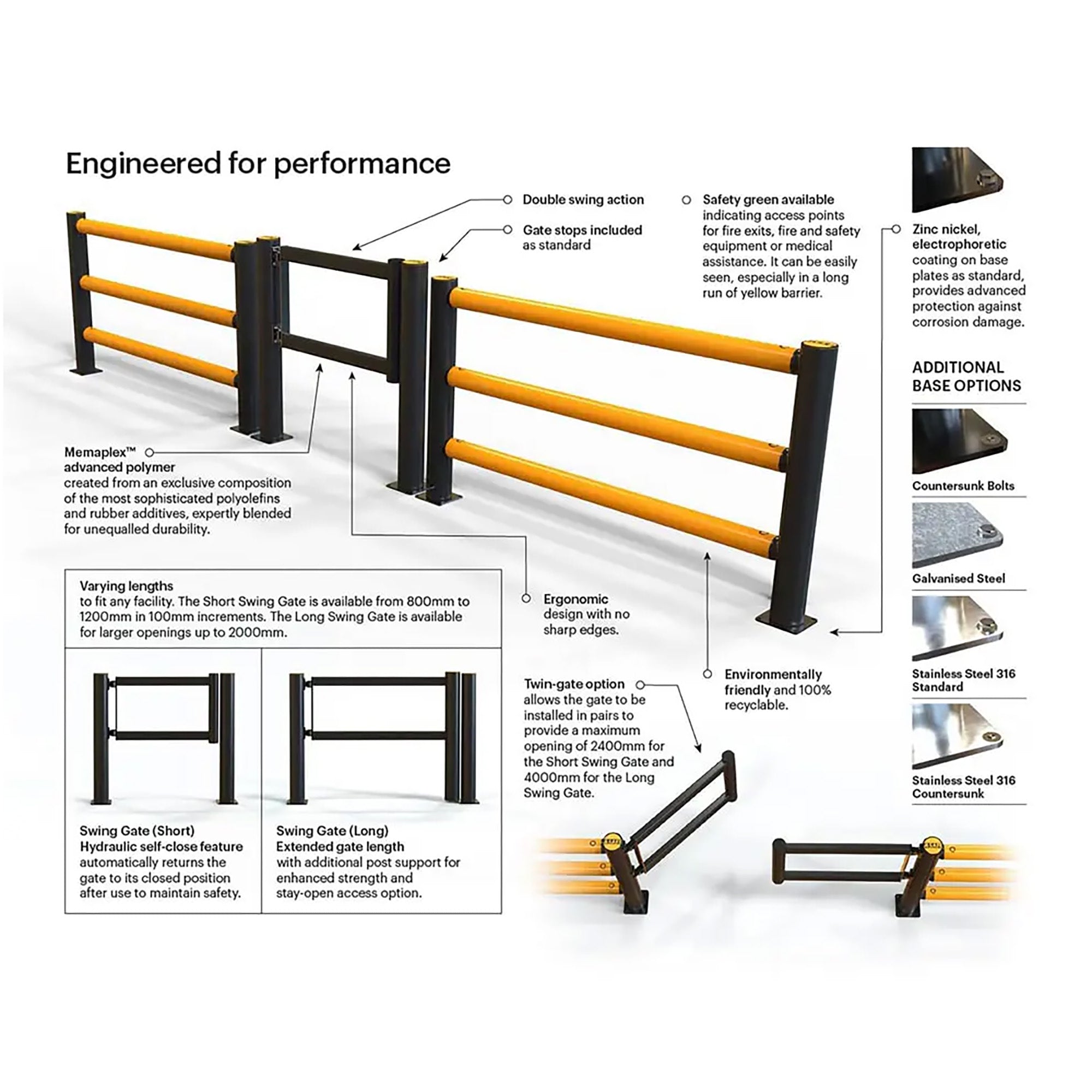 Engineered for performance

Double swing action

Gate stops included as standard

Safety green available indicating access points for fire exits, fire and safety equipment or medical assistance. It can be easily seen, especially in a long run of yellow barrier.

Zinc nickel, electrophoretic coating on base plates as standard, provides advanced protection against corrosion damage.

ADDITIONAL BASE OPTIONS

Countersunk Bolts

Galvanised Steel

Stainless Steel 316 Standard

Stainless Steel 316 Countersunk

Memaplex™ advanced polymer created from an exclusive composition of the most sophisticated polyolefins and rubber additives, expertly blended for unequalled durability.

Varying lengths to fit any facility. The Short Swing Gate is available from 800mm to 1200mm in 100mm increments. The Long Swing Gate is available for larger openings up to 2000mm.

Swing Gate (Short)
Hydraulic self-close feature automatically returns the gate to its closed position after use to maintain safety.

Swing Gate (Long)
Extended gate length with additional post support for enhanced strength and stay-open access option.

Ergonomic design with no sharp edges.

Environmentally friendly and 100% recyclable.

Twin-gate option allows the gate to be installed in pairs to provide a maximum opening of 2400mm for the Short Swing Gate and 4000mm for the Long Swing Gate.